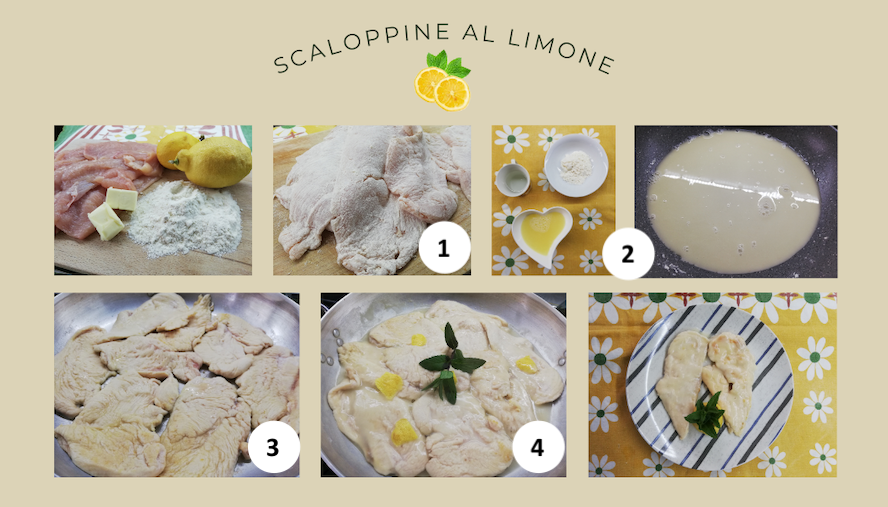 SCALOPPINE AL LIMONE

1

2

3

4